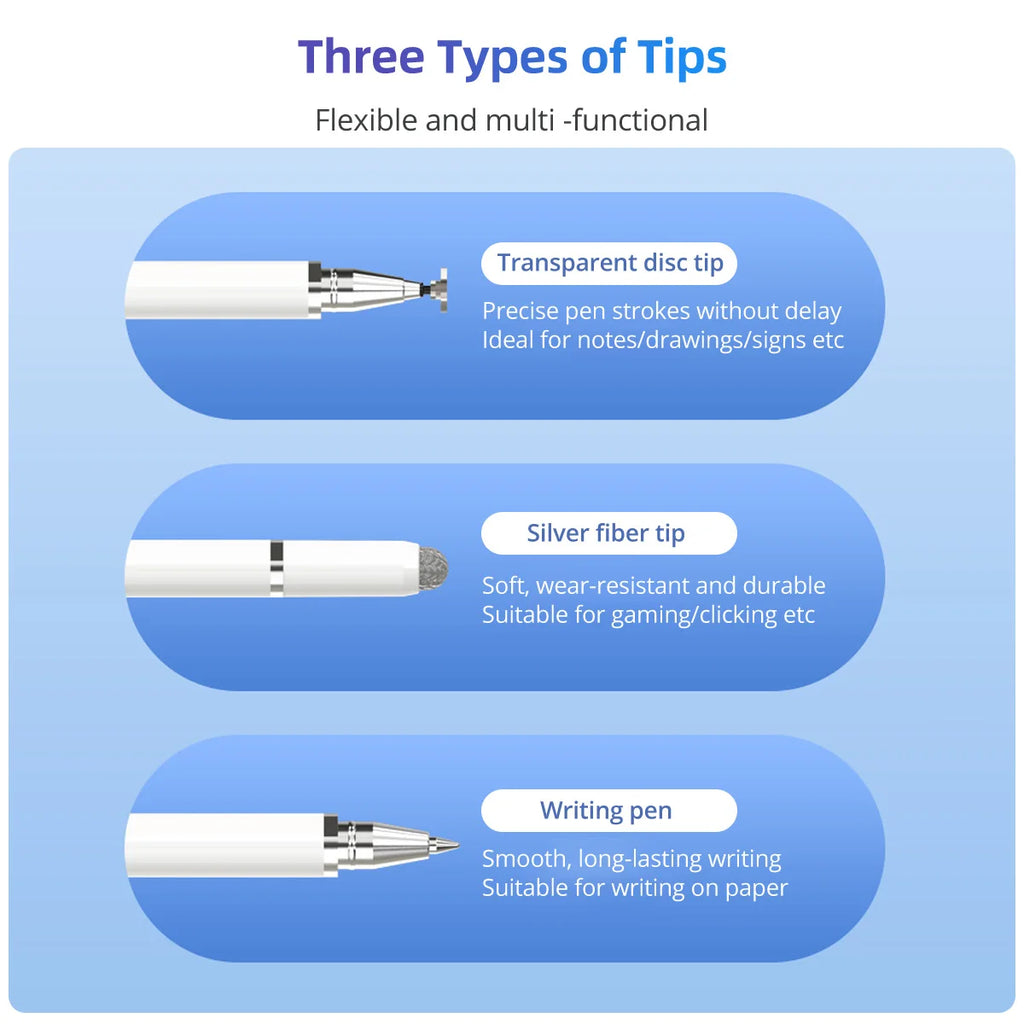 Three Types of Tips

Flexible and multi -functional

Transparent disc tip

Precise pen strokes without delay
Ideal for notes/drawings/signs etc

Silver fiber tip

Soft, wear-resistant and durable
Suitable for gaming/clicking etc

Writing pen

Smooth, long-lasting writing
Suitable for writing on paper