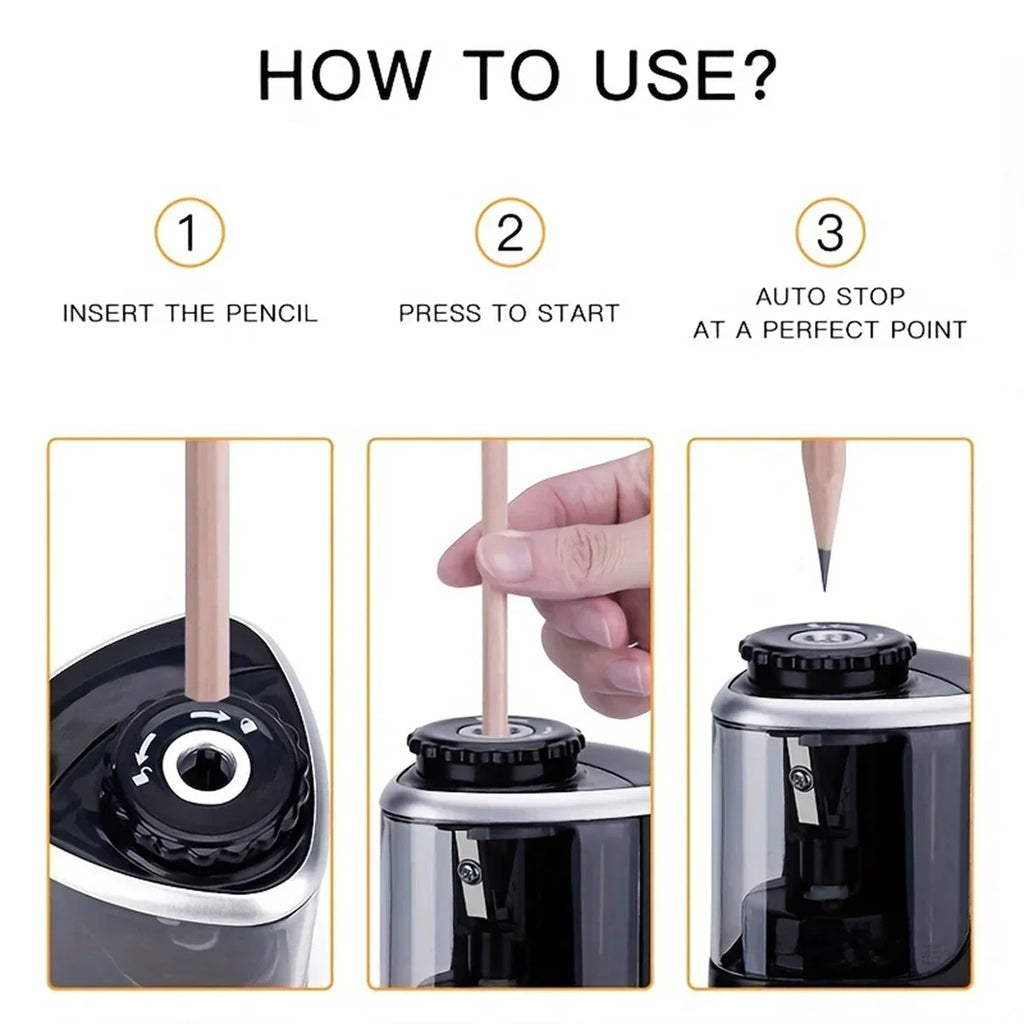 HOW TO USE?

1

INSERT THE PENCIL

2

PRESS TO START

3

AUTO STOP
AT A PERFECT POINT